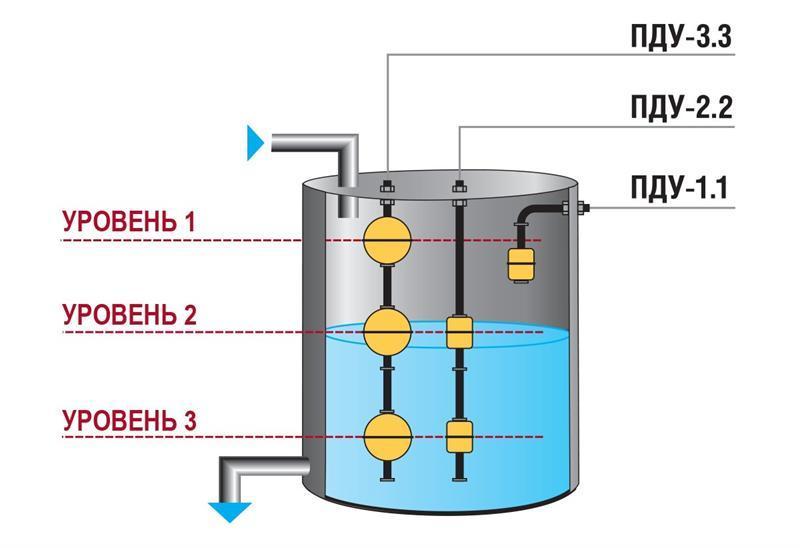 ПДУ-3.3
ПДУ-2.2
ПДУ-1.1
УРОВЕНЬ 1
УРОВЕНЬ 2
УРОВЕНЬ 3