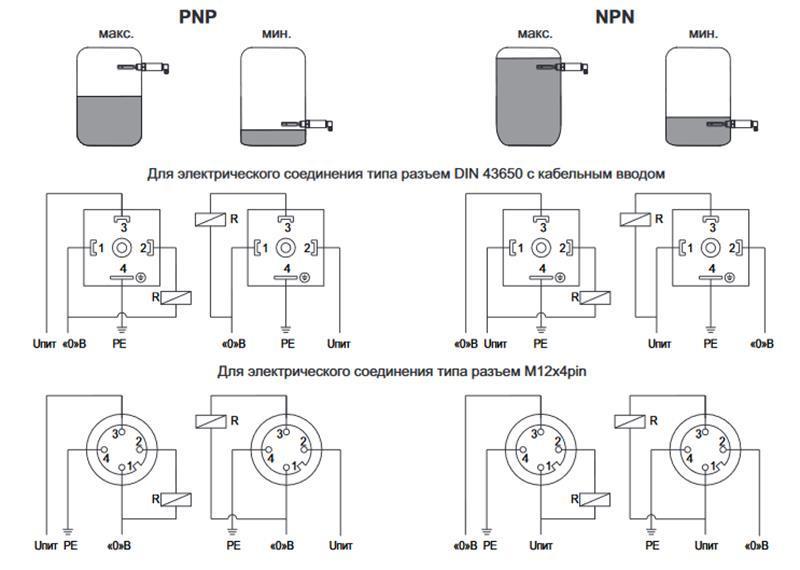 PNP

макс.

мин.

NPN

макс.

мин.

Для электрического соединения типа разъем DIN 43650 с кабельным вводом

3
1
2
4
R
Uпит «0»В PE

R
3
1
2
4
«0»В PE Uпит

3
1
2
4
R
«0»В Uпит PE

R
3
1
2
4
Uпит PE «0»В

Для электрического соединения типа разъем M12x4pin

3
2
4
1
R
Uпит PE «0»В

R
3
2
4
1
PE «0»В Uпит

3
2
4
1
R
«0»В PE Uпит

R
3
2
4
1
PE Uпит «0»В