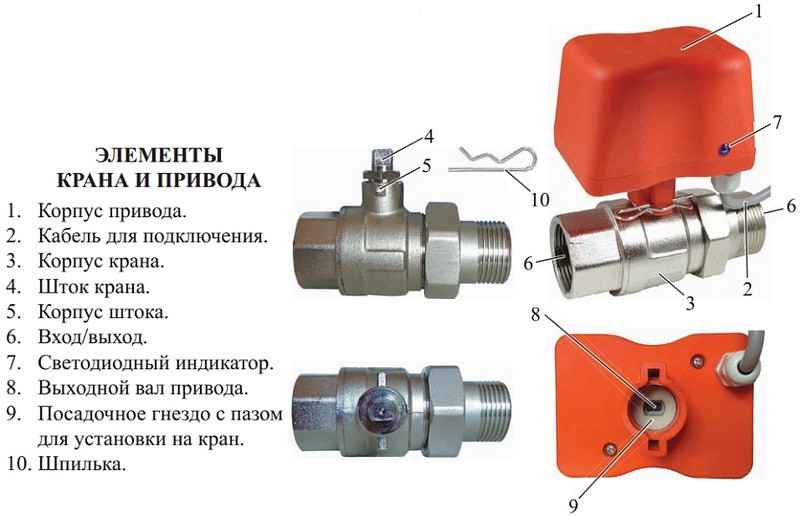 ЭЛЕМЕНТЫ
КРАНА И ПРИВОДА

1. Корпус привода.
2. Кабель для подключения.
3. Корпус крана.
4. Шток крана.
5. Корпус штока.
6. Вход/выход.
7. Светодиодный индикатор.
8. Выходной вал привода.
9. Посадочное гнездо с пазом для установки на кран.
10. Шпилька.

4
5
10
1
7
6
6
3
2
8
9